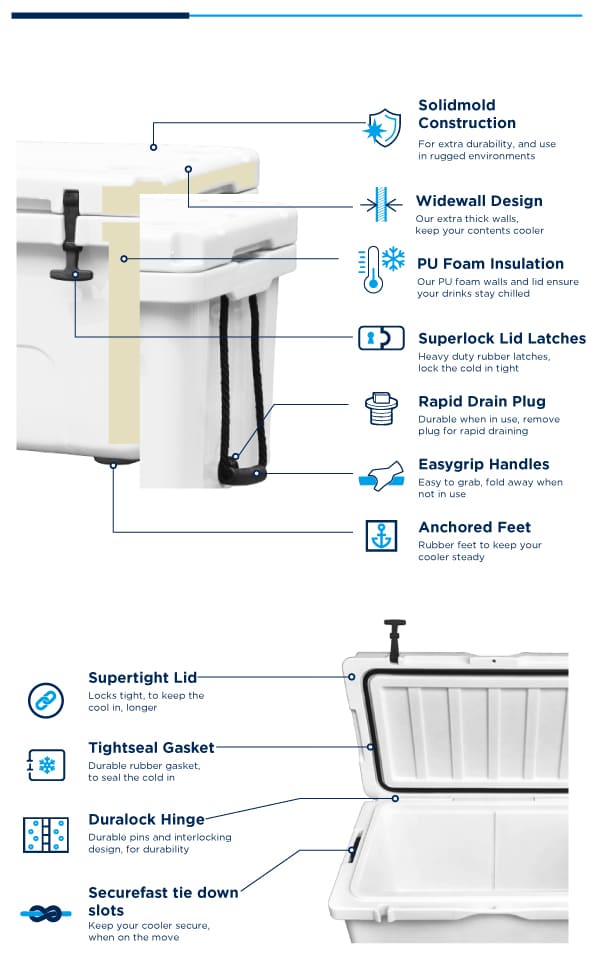 Solidmold Construction
For extra durability, and use in rugged environments

Widewall Design
Our extra thick walls, keep your contents cooler

PU Foam Insulation
Our PU foam walls and lid ensure your drinks stay chilled

Superlock Lid Latches
Heavy duty rubber latches, lock the cold in tight

Rapid Drain Plug
Durable when in use, remove plug for rapid draining

Easygrip Handles
Easy to grab, fold away when not in use

Anchored Feet
Rubber feet to keep your cooler steady

Supertight Lid
Locks tight, to keep the cool in, longer

Tightseal Gasket
Durable rubber gasket, to seal the cold in

Duralock Hinge
Durable pins and interlocking design, for durability

Securefast tie down slots
Keep your cooler secure, when on the move