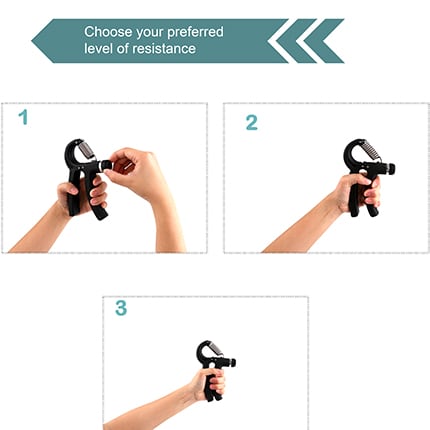 Choose your preferred level of resistance

1

2

3